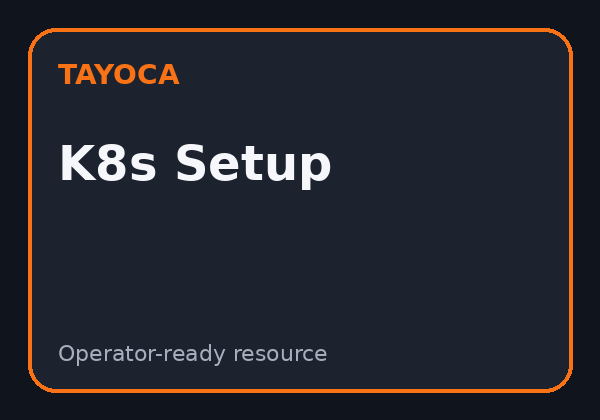 TAYOCA

K8s Setup

Operator-ready resource